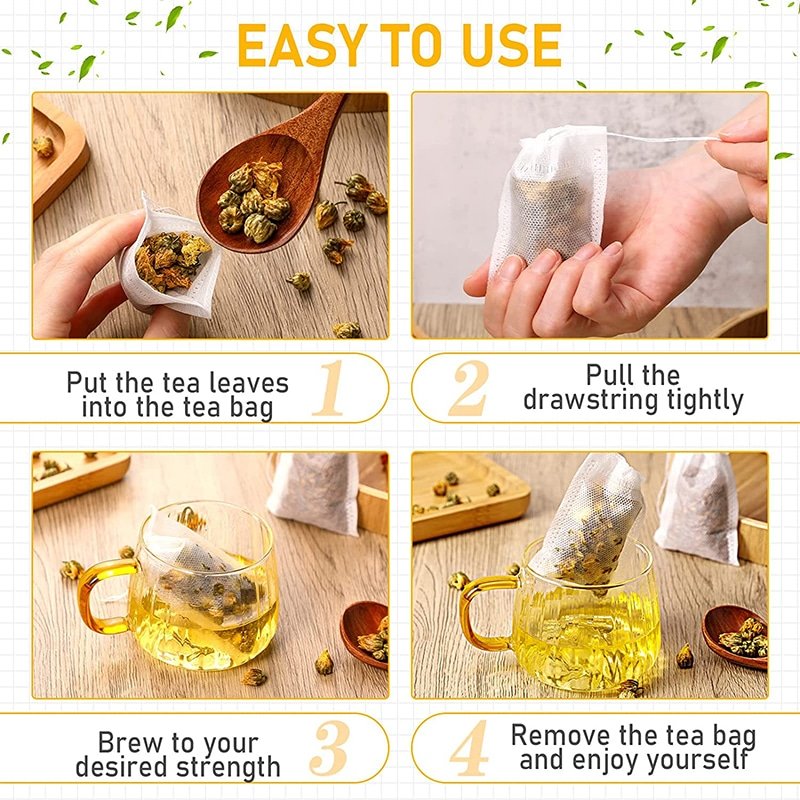 EASY TO USE

Put the tea leaves into the tea bag 1

2 Pull the drawstring tightly

Brew to your desired strength 3

4 Remove the tea bag and enjoy yourself