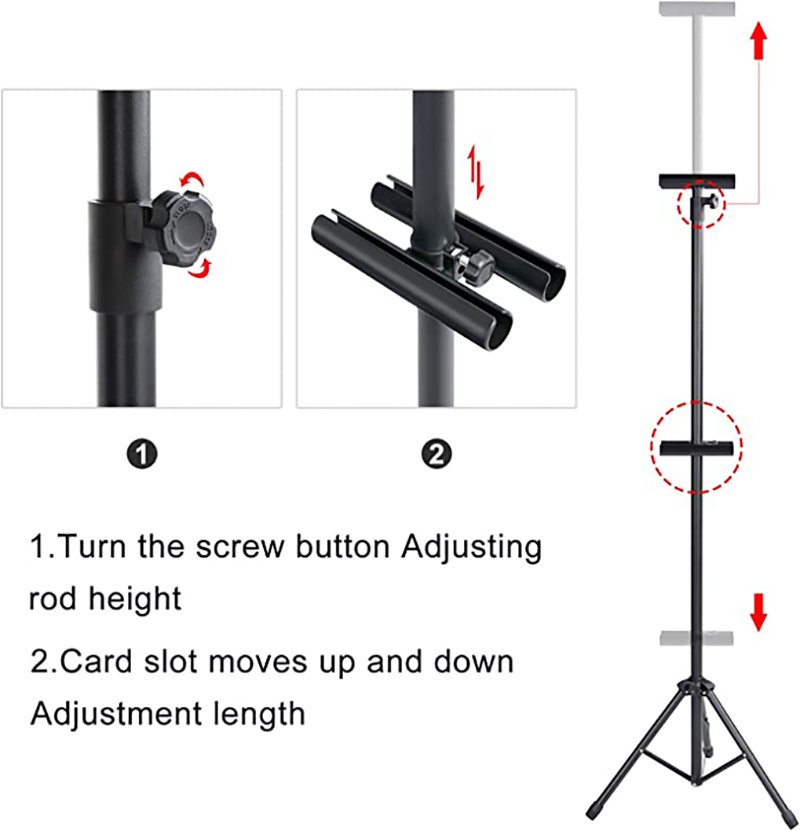 1

2

1.Turn the screw button Adjusting rod height

2.Card slot moves up and down Adjustment length