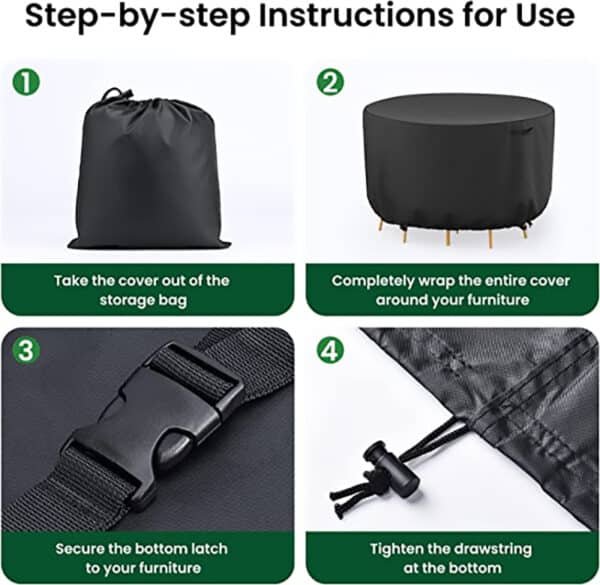 Step-by-step Instructions for Use

1

Take the cover out of the storage bag

2

Completely wrap the entire cover around your furniture

3

Secure the bottom latch to your furniture

4

Tighten the drawstring at the bottom