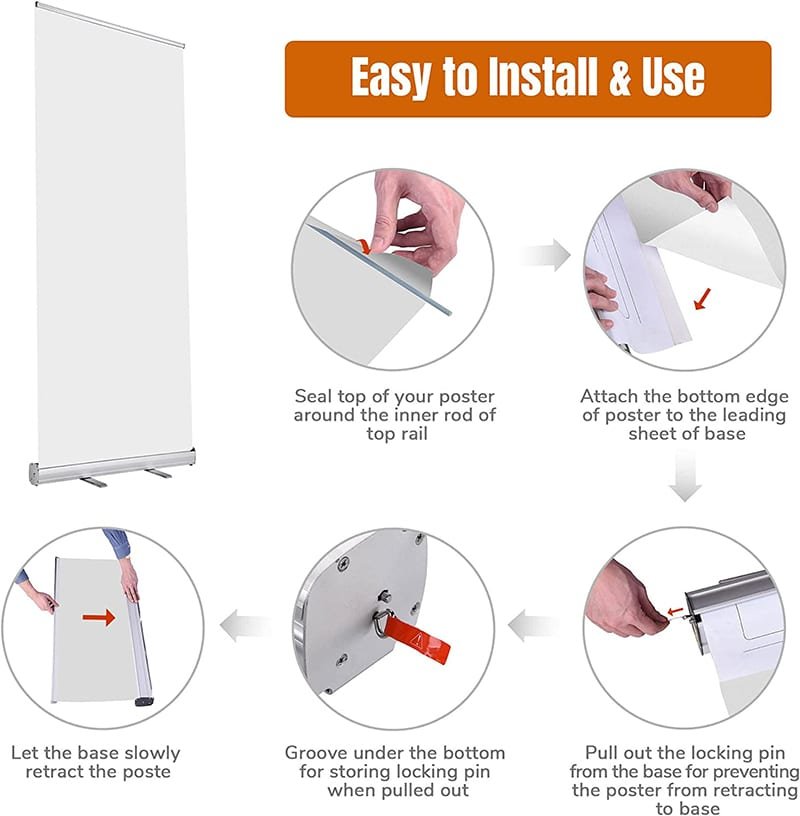 Easy to Install & Use

Seal top of your poster around the inner rod of top rail

Attach the bottom edge of poster to the leading sheet of base

Pull out the locking pin from the base for preventing the poster from retracting to base

Groove under the bottom for storing locking pin when pulled out

Let the base slowly retract the poste