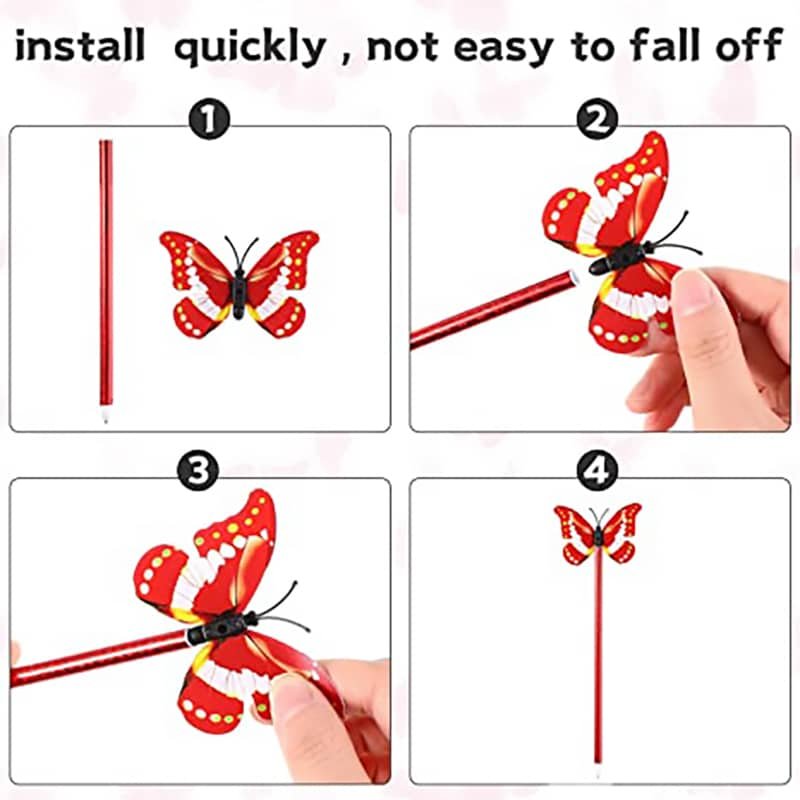 install quickly , not easy to fall off

1

2

3

4