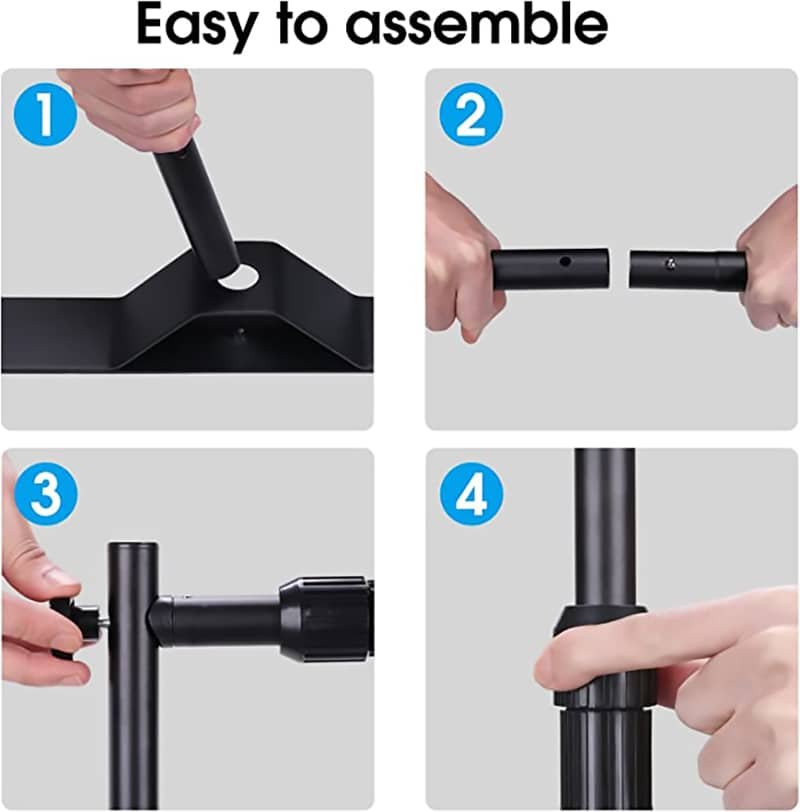 Easy to assemble

1

2

3

4